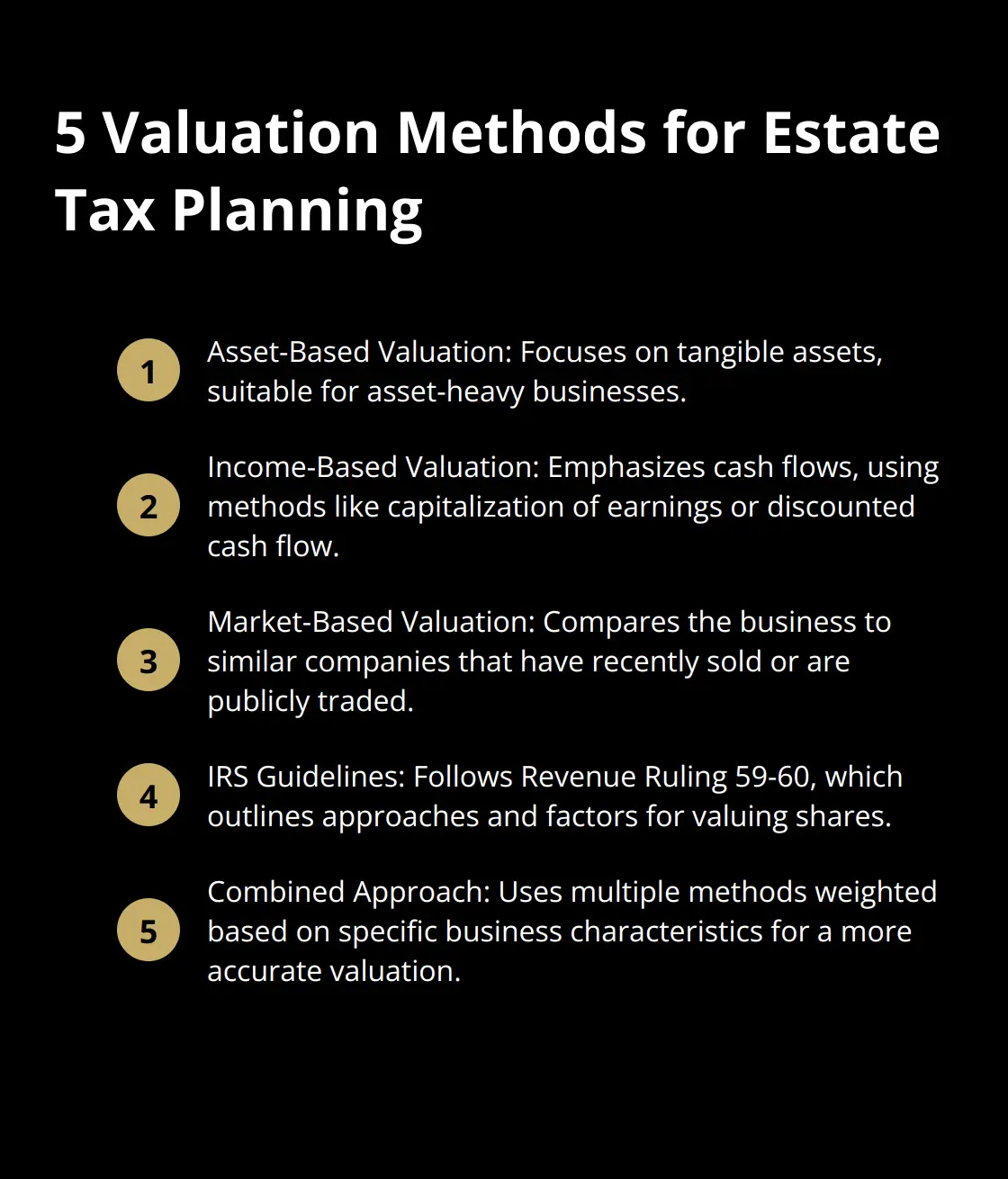 5 Valuation Methods for Estate Tax Planning

1 Asset-Based Valuation: Focuses on tangible assets, suitable for asset-heavy businesses.

2 Income-Based Valuation: Emphasizes cash flows, using methods like capitalization of earnings or discounted cash flow.

3 Market-Based Valuation: Compares the business to similar companies that have recently sold or are publicly traded.

4 IRS Guidelines: Follows Revenue Ruling 59-60, which outlines approaches and factors for valuing shares.

5 Combined Approach: Uses multiple methods weighted based on specific business characteristics for a more accurate valuation.