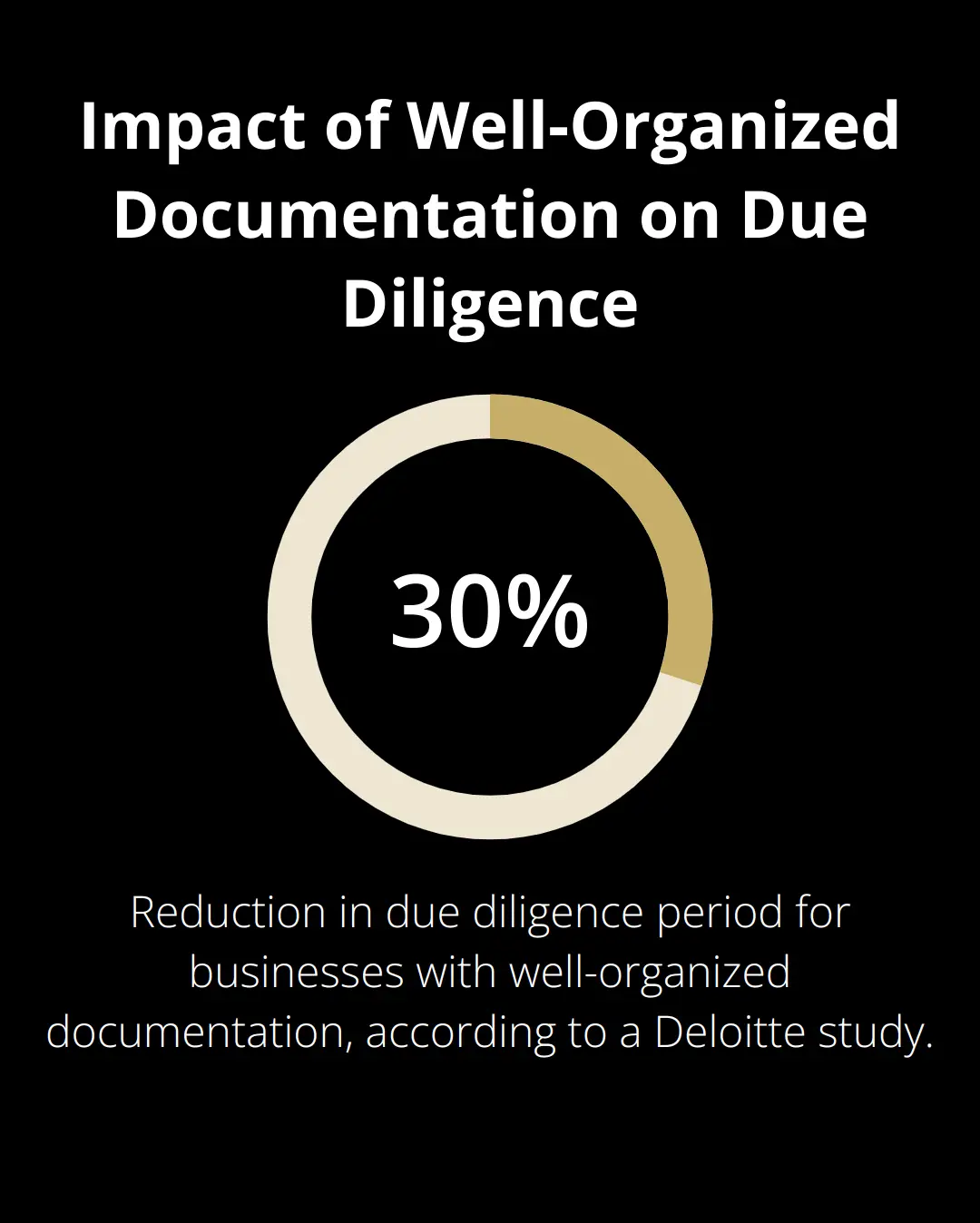 Impact of Well-Organized Documentation on Due Diligence

30%

Reduction in due diligence period for businesses with well-organized documentation, according to a Deloitte study.