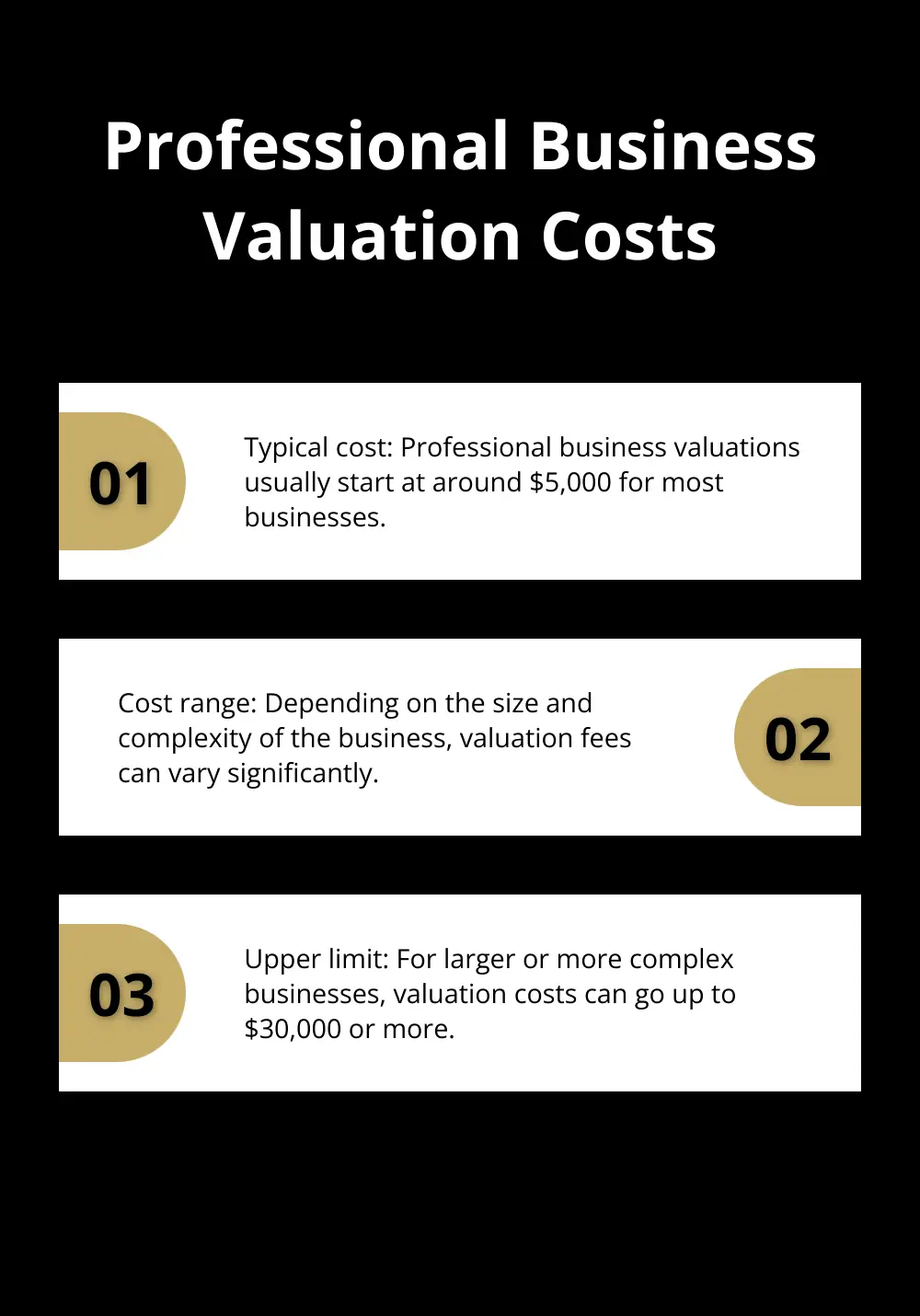 Professional Business Valuation Costs

01

Typical cost: Professional business valuations usually start at around \$5,000 for most businesses.

Cost range: Depending on the size and complexity of the business, valuation fees can vary significantly.

02

03

Upper limit: For larger or more complex businesses, valuation costs can go up to \$30,000 or more.