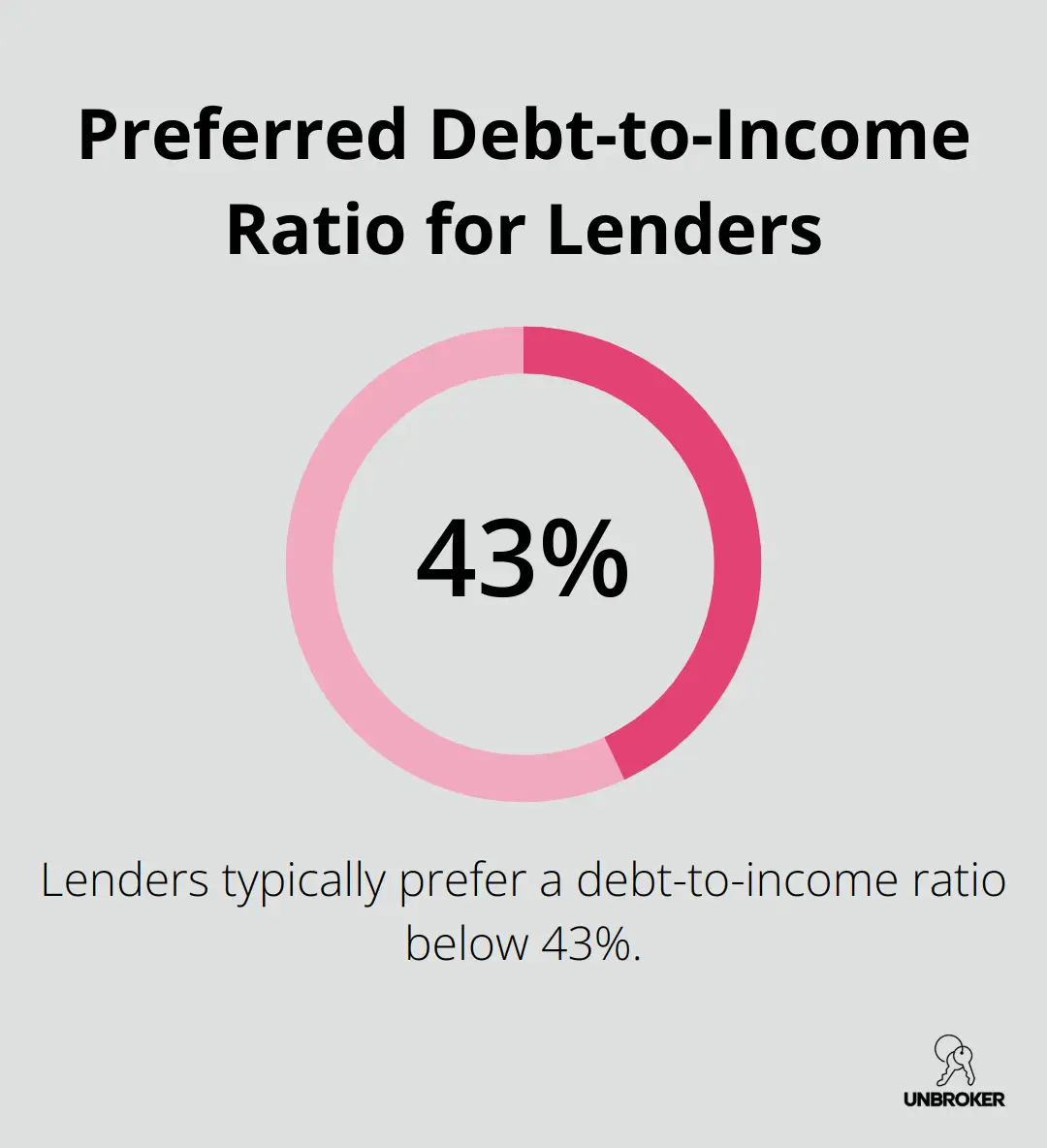 Preferred Debt-to-Income Ratio for Lenders

43%

Lenders typically prefer a debt-to-income ratio below 43%.

UNBROKER