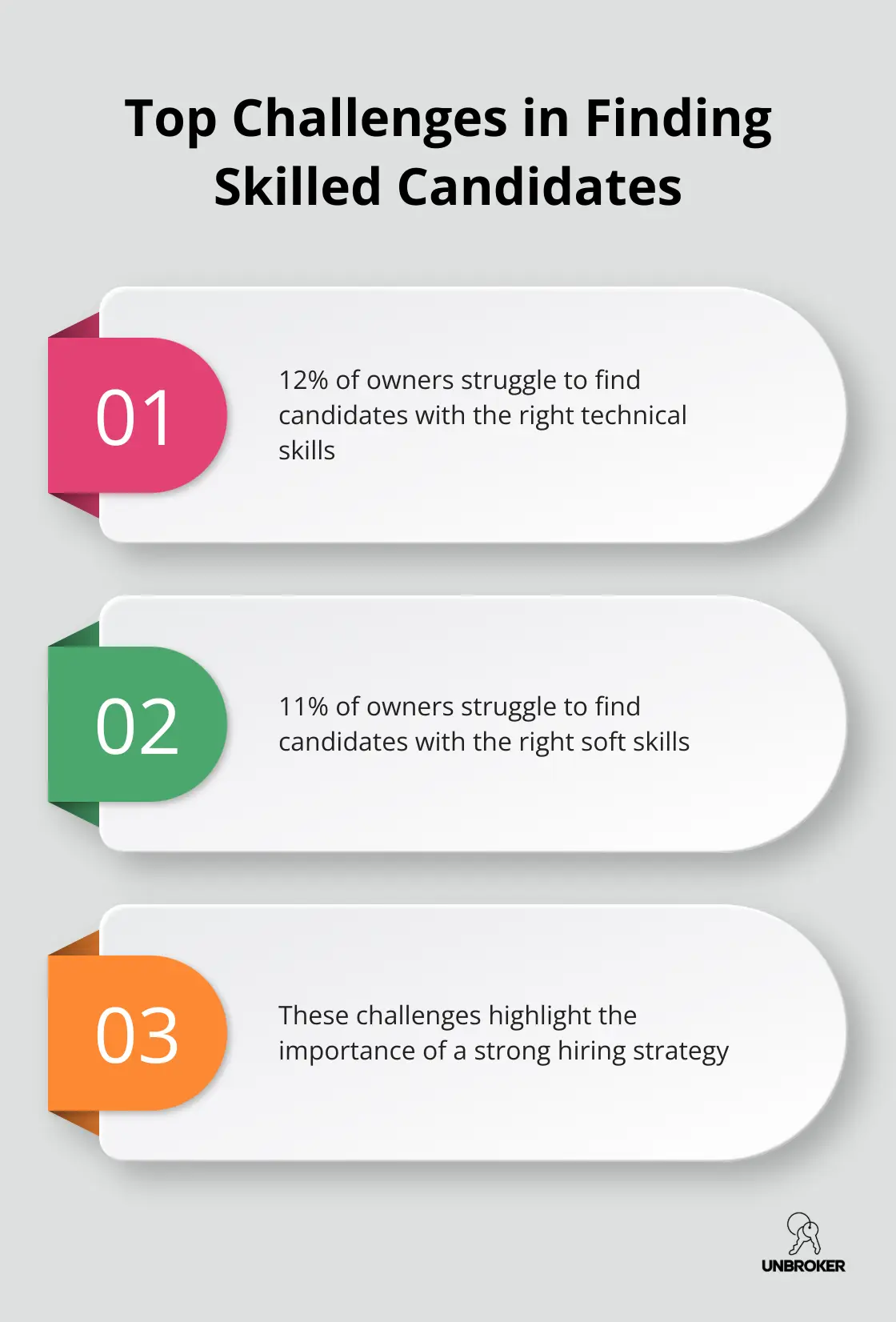 Top Challenges in Finding Skilled Candidates

01

12% of owners struggle to find candidates with the right technical skills

02

11% of owners struggle to find candidates with the right soft skills

03

These challenges highlight the importance of a strong hiring strategy

UNBROKER