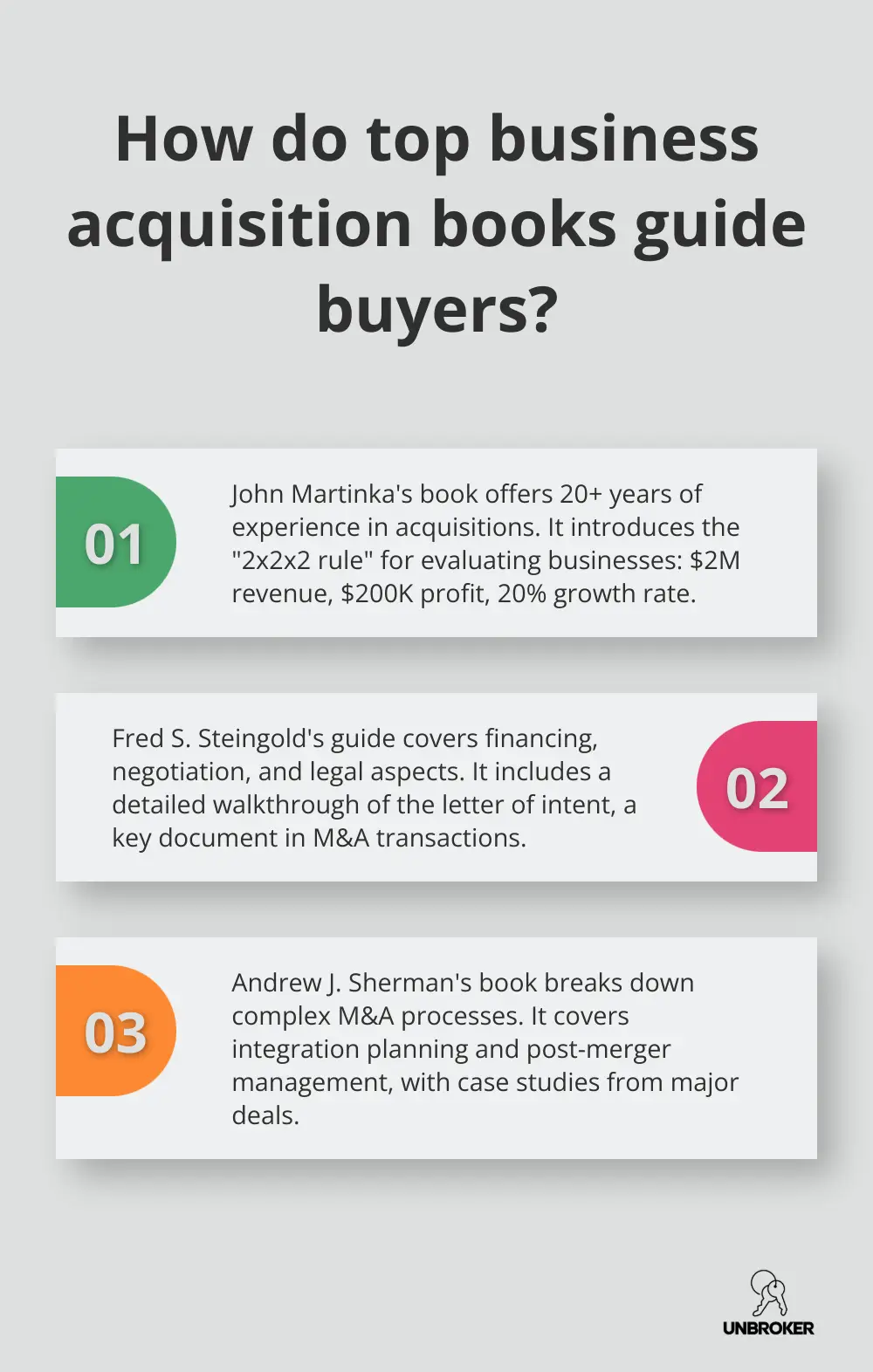 How do top business acquisition books guide buyers?

01

John Martinka's book offers 20+ years of experience in acquisitions. It introduces the "2x2x2 rule" for evaluating businesses: \$2M revenue, \$200K profit, 20% growth rate.

Fred S. Steingold's guide covers financing, negotiation, and legal aspects. It includes a detailed walkthrough of the letter of intent, a key document in M&A transactions.

02

03

Andrew J. Sherman's book breaks down complex M&A processes. It covers integration planning and post-merger management, with case studies from major deals.

UNBROKER