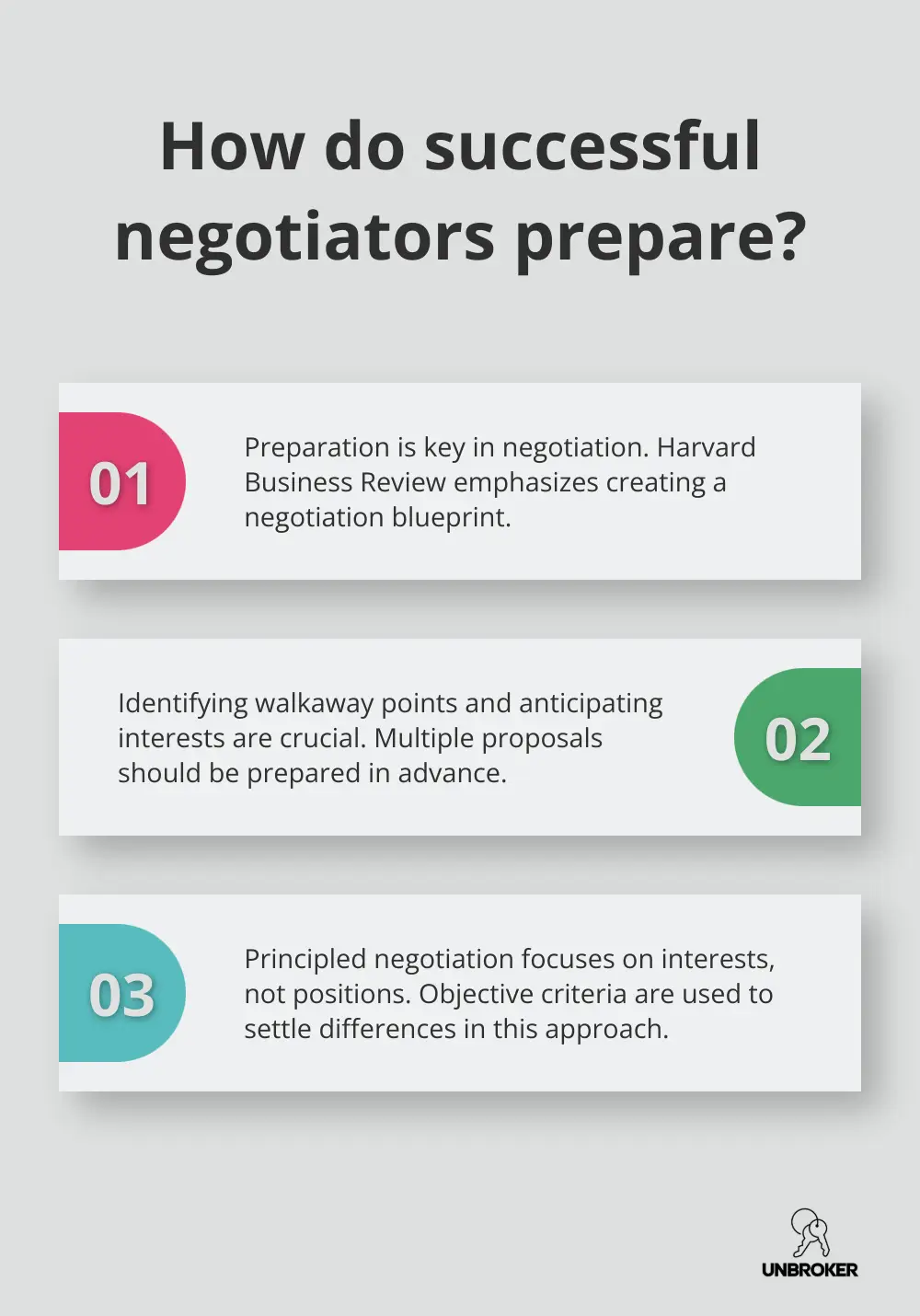 How do successful negotiators prepare?

01

Preparation is key in negotiation. Harvard Business Review emphasizes creating a negotiation blueprint.

Identifying walkaway points and anticipating interests are crucial. Multiple proposals should be prepared in advance.

02

03

Principled negotiation focuses on interests, not positions. Objective criteria are used to settle differences in this approach.

UNBROKER