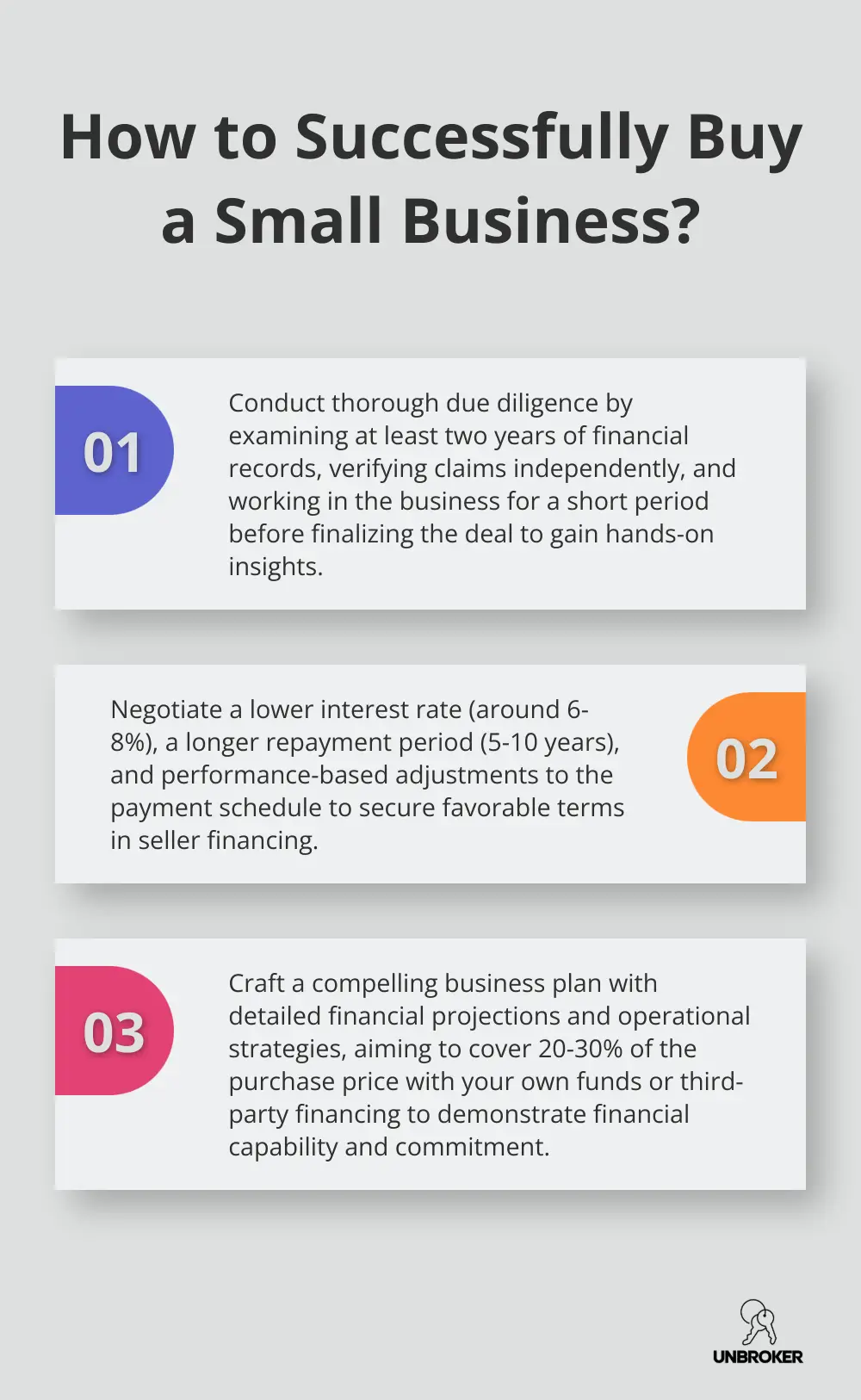 How to Successfully Buy a Small Business?

01

Conduct thorough due diligence by examining at least two years of financial records, verifying claims independently, and working in the business for a short period before finalizing the deal to gain hands-on insights.

Negotiate a lower interest rate (around 6-8%), a longer repayment period (5-10 years), and performance-based adjustments to the payment schedule to secure favorable terms in seller financing.

02

03

Craft a compelling business plan with detailed financial projections and operational strategies, aiming to cover 20-30% of the purchase price with your own funds or third-party financing to demonstrate financial capability and commitment.

UNBROKER