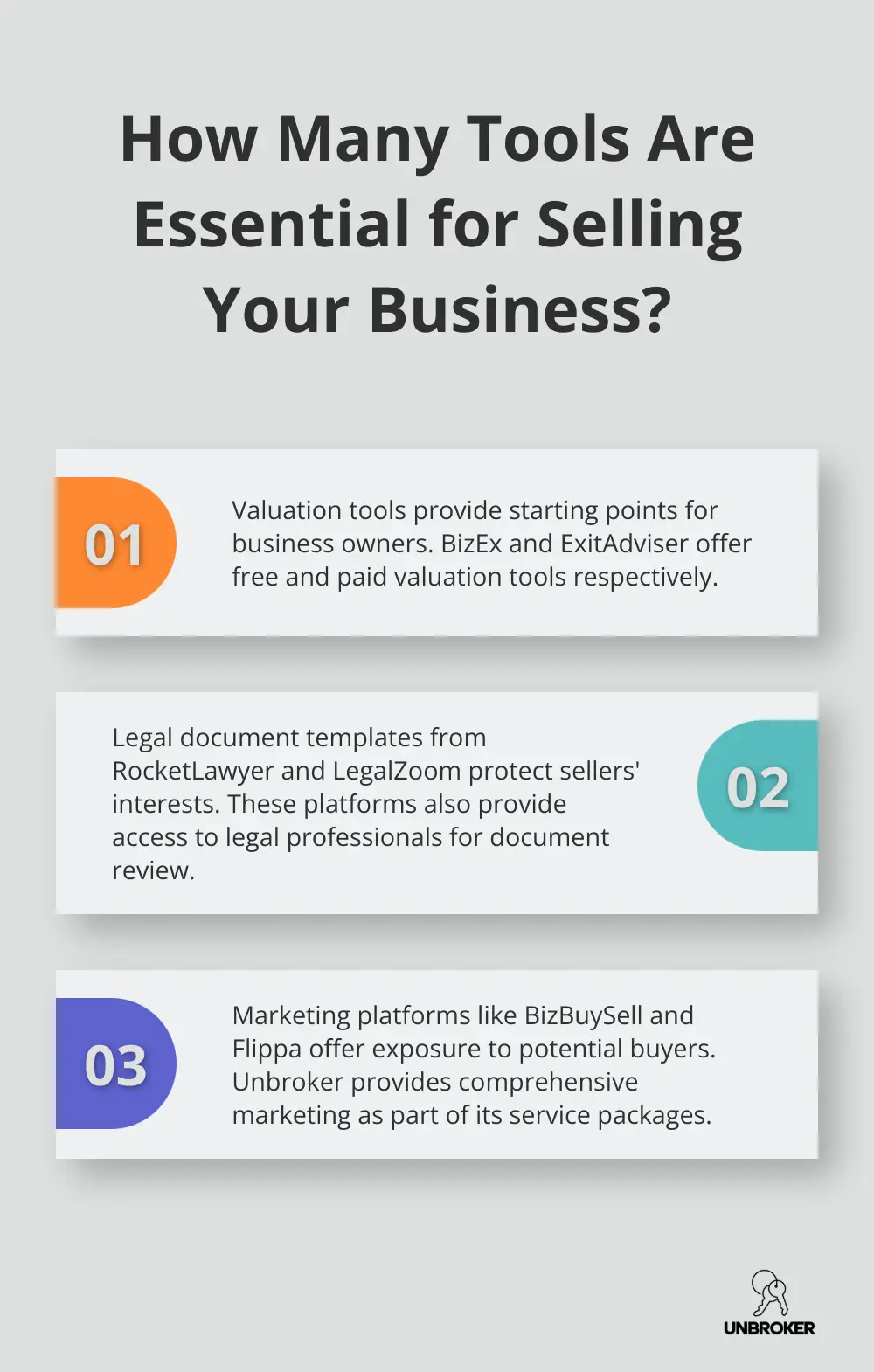 How Many Tools Are Essential for Selling Your Business?

01

Valuation tools provide starting points for business owners. BizEx and ExitAdviser offer free and paid valuation tools respectively.

Legal document templates from RocketLawyer and LegalZoom protect sellers' interests. These platforms also provide access to legal professionals for document review.

02

03

Marketing platforms like BizBuySell and Flippa offer exposure to potential buyers. Unbroker provides comprehensive marketing as part of its service packages.

UNBROKER