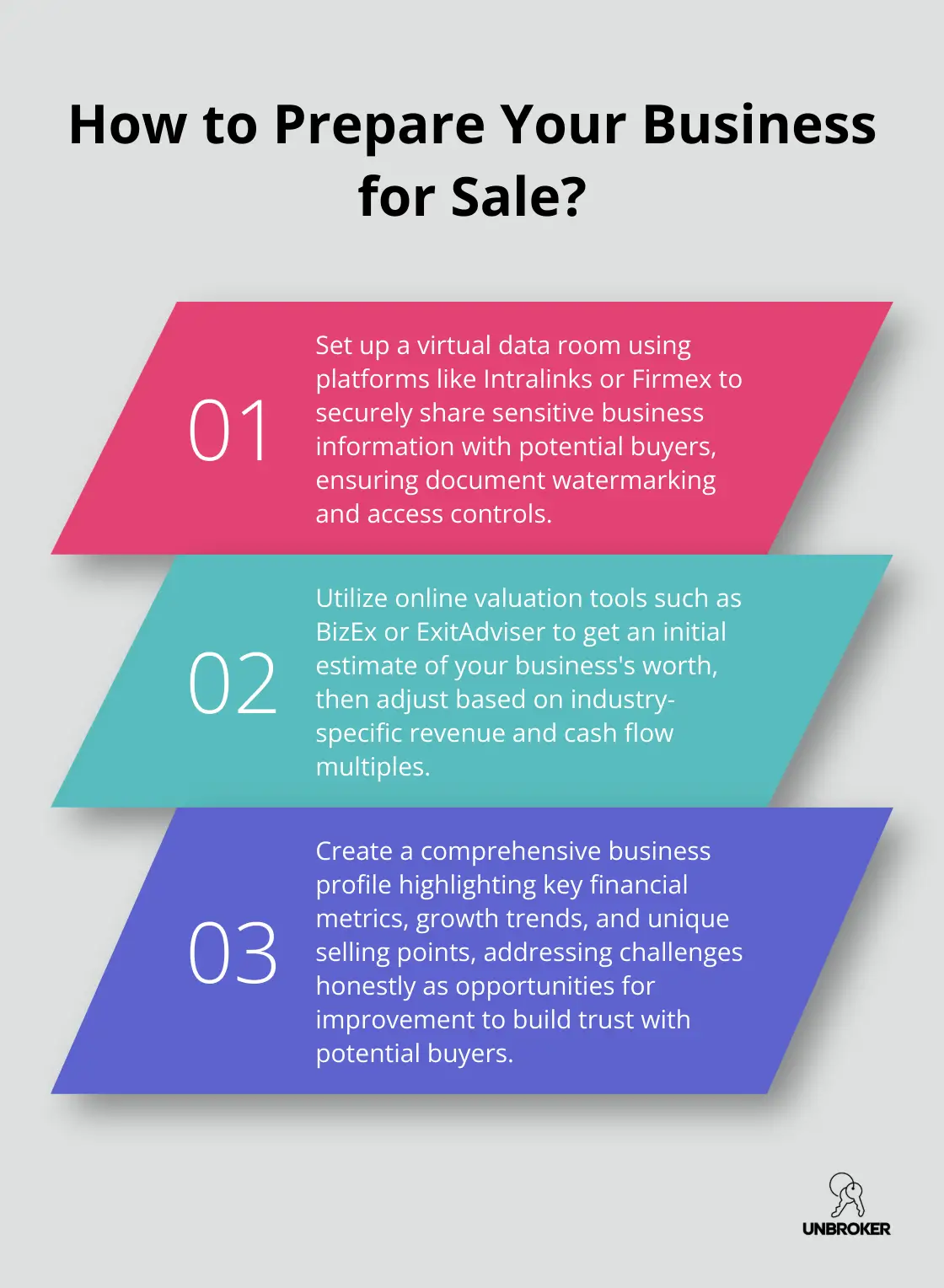 How to Prepare Your Business for Sale?

01

Set up a virtual data room using platforms like Intralinks or Firmex to securely share sensitive business information with potential buyers, ensuring document watermarking and access controls.

02

Utilize online valuation tools such as BizEx or ExitAdviser to get an initial estimate of your business's worth, then adjust based on industry-specific revenue and cash flow multiples.

03

Create a comprehensive business profile highlighting key financial metrics, growth trends, and unique selling points, addressing challenges honestly as opportunities for improvement to build trust with potential buyers.

UNBROKER