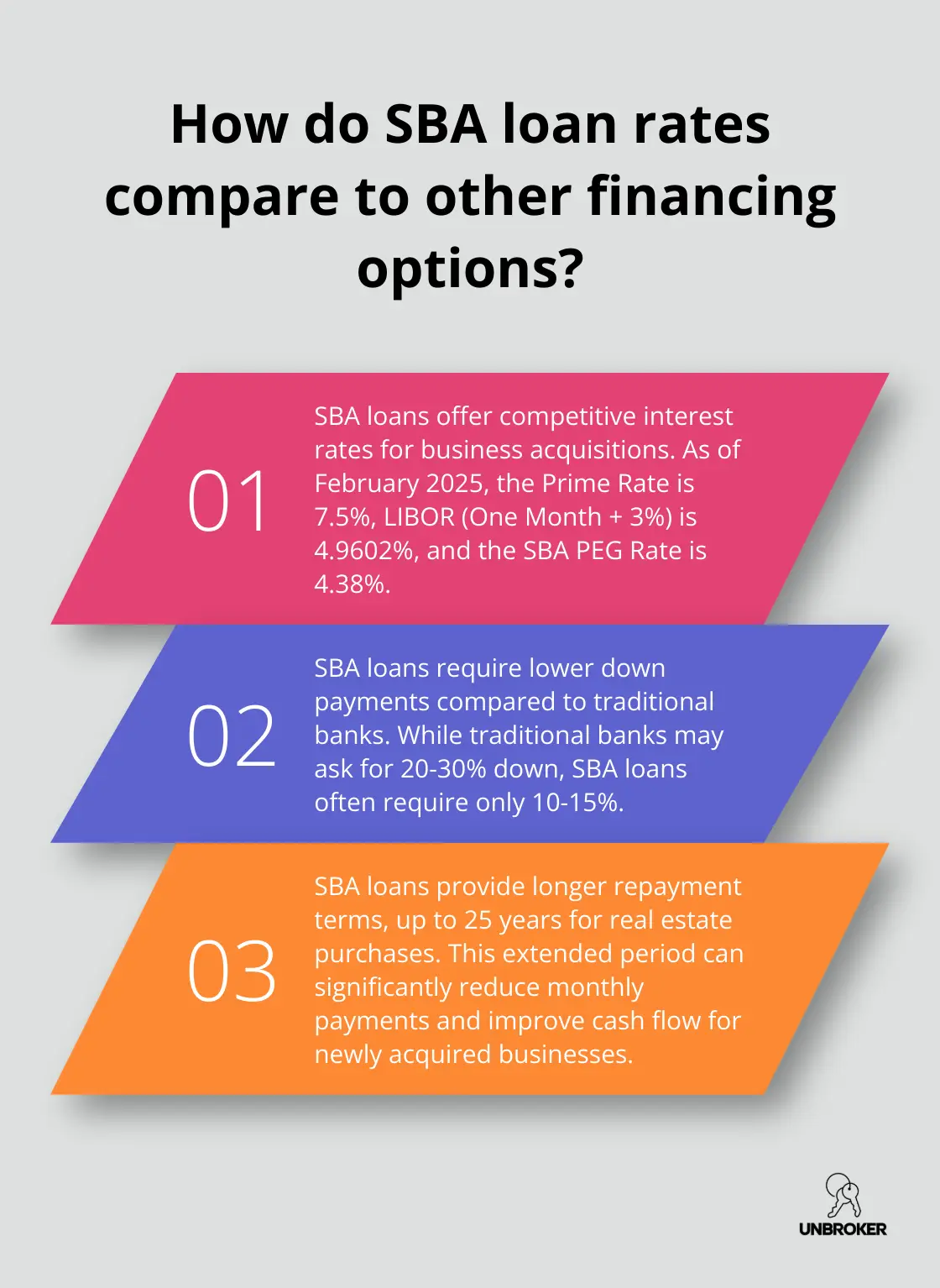 How do SBA loan rates compare to other financing options?

01

SBA loans offer competitive interest rates for business acquisitions. As of February 2025, the Prime Rate is 7.5%, LIBOR (One Month + 3%) is 4.9602%, and the SBA PEG Rate is 4.38%.

02

SBA loans require lower down payments compared to traditional banks. While traditional banks may ask for 20-30% down, SBA loans often require only 10-15%.

03

SBA loans provide longer repayment terms, up to 25 years for real estate purchases. This extended period can significantly reduce monthly payments and improve cash flow for newly acquired businesses.

UNBROKER