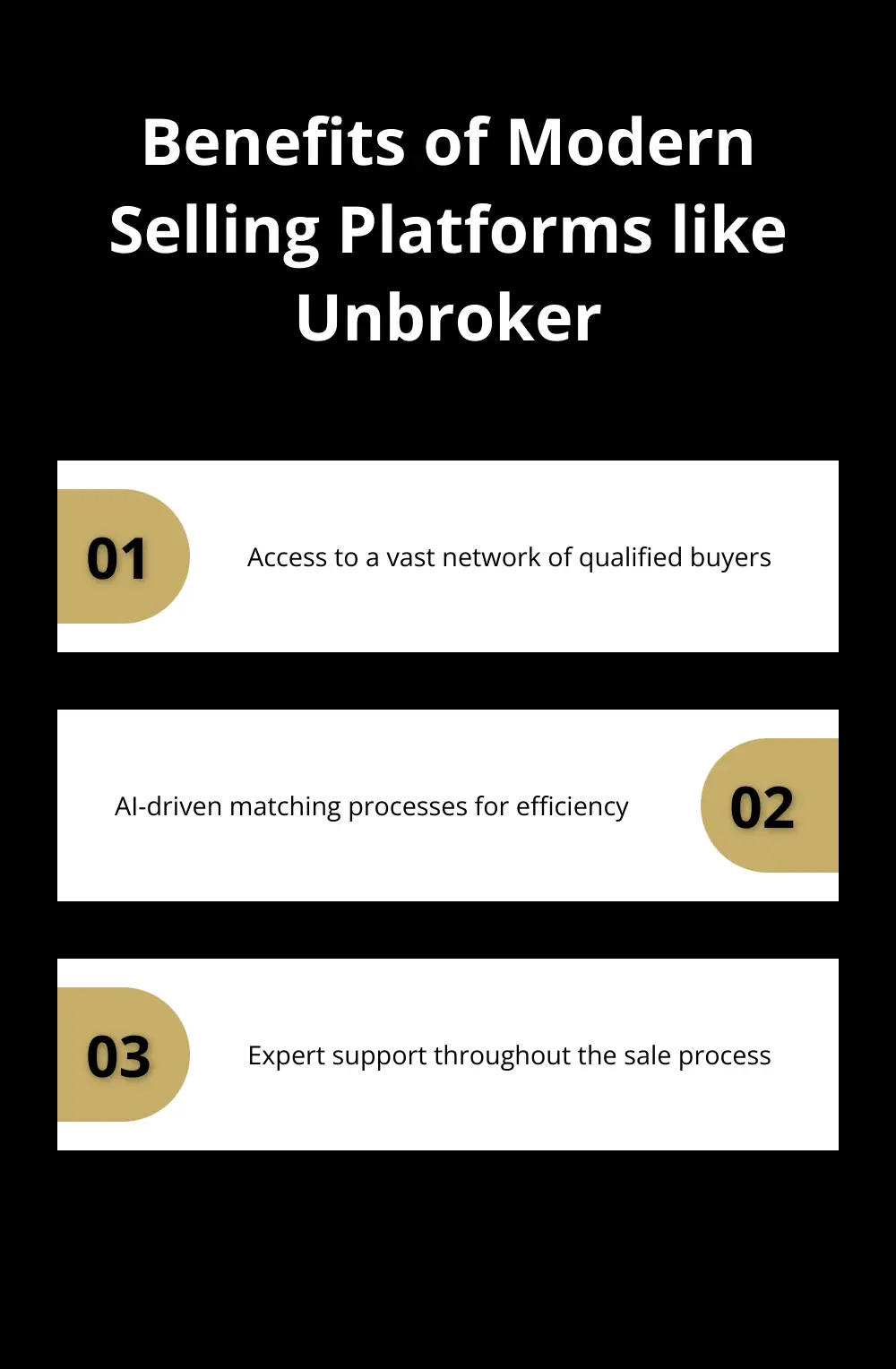 Benefits of Modern Selling Platforms like Unbroker

01

Access to a vast network of qualified buyers

AI-driven matching processes for efficiency

02

03

Expert support throughout the sale process