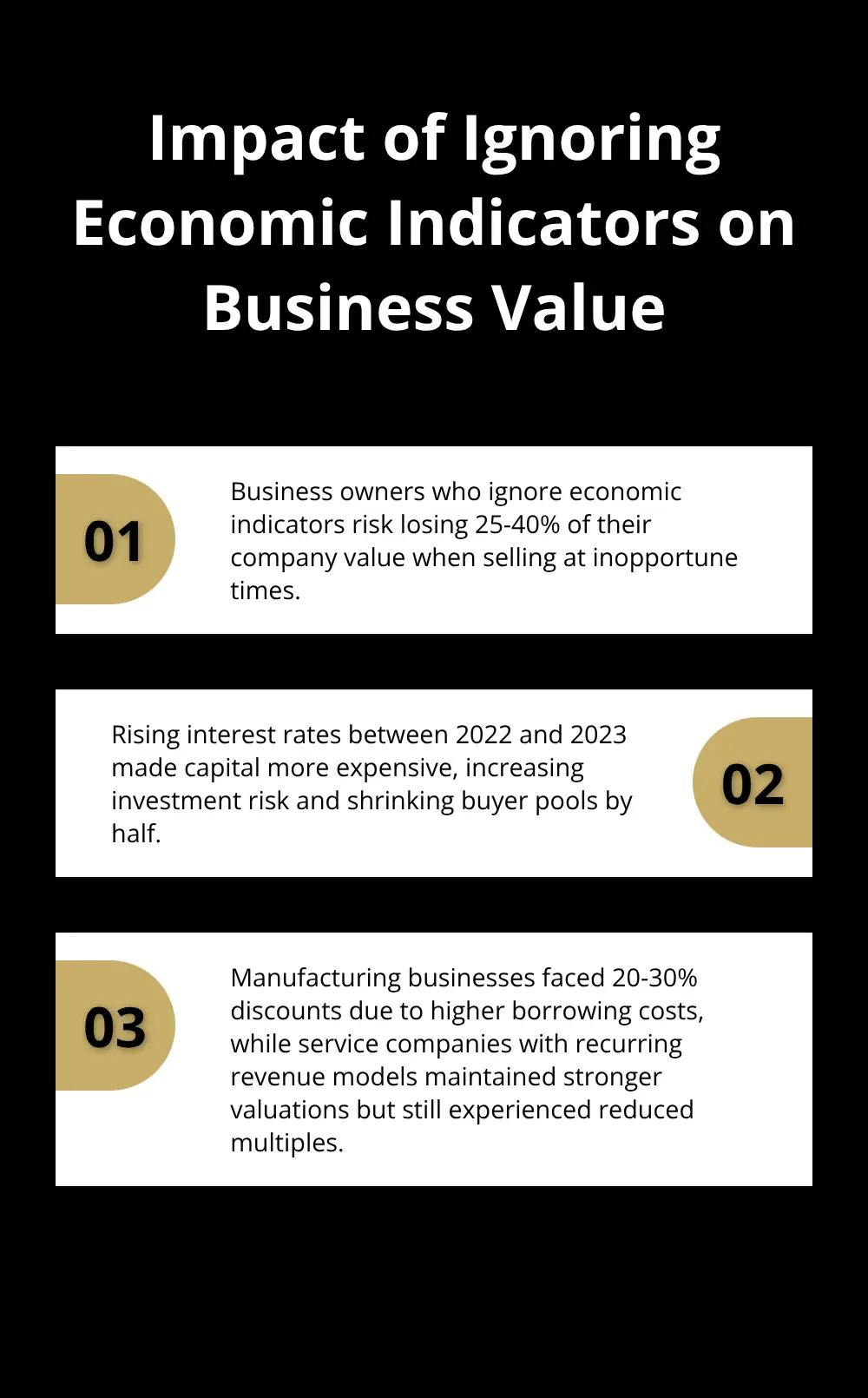 Impact of Ignoring Economic Indicators on Business Value

01

Business owners who ignore economic indicators risk losing 25-40% of their company value when selling at inopportune times.

Rising interest rates between 2022 and 2023 made capital more expensive, increasing investment risk and shrinking buyer pools by half.

02

03

Manufacturing businesses faced 20-30% discounts due to higher borrowing costs, while service companies with recurring revenue models maintained stronger valuations but still experienced reduced multiples.